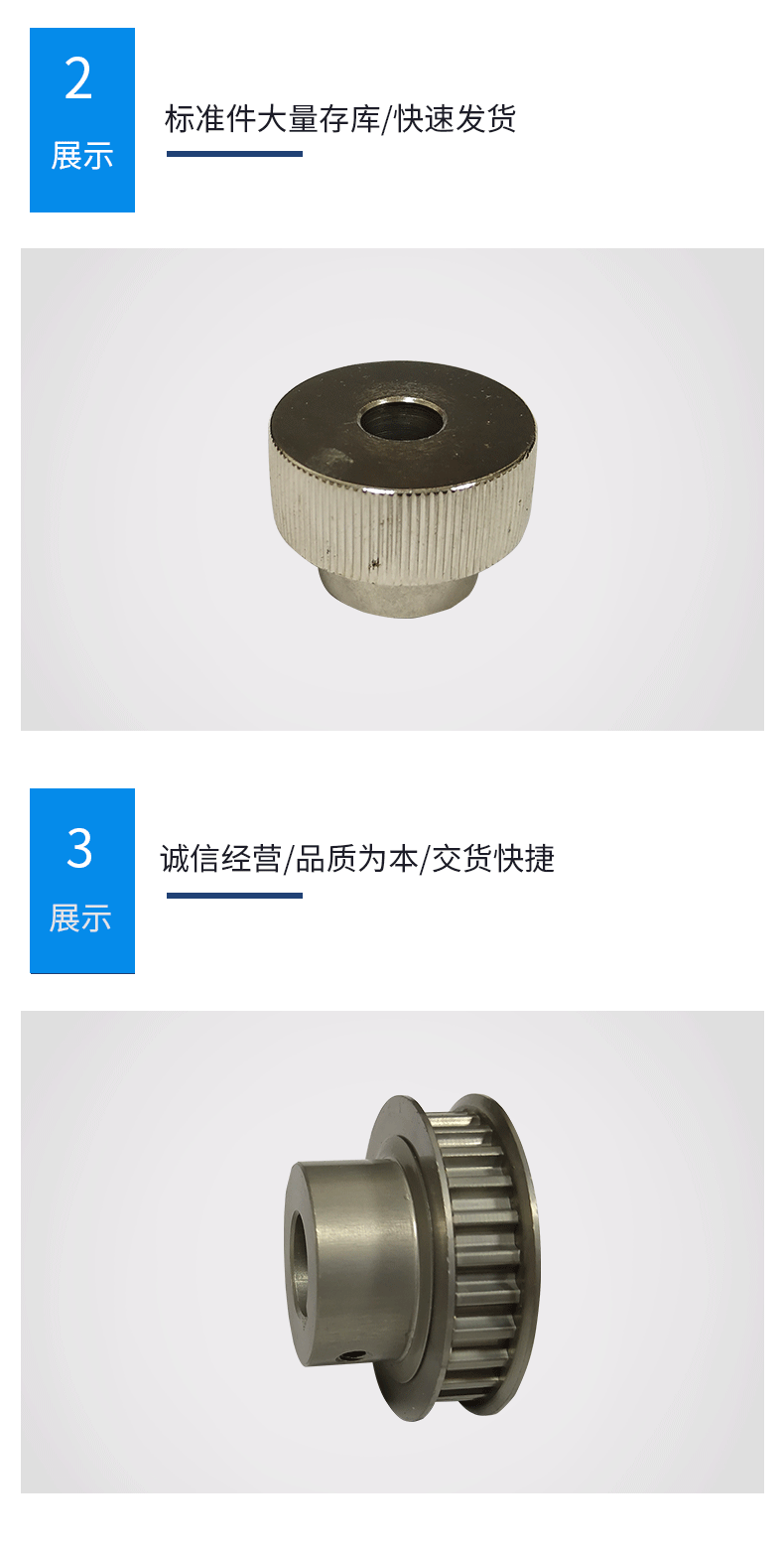 2
展示

标准件大量存库/快速发货

3
展示

诚信经营/品质为本/交货快捷