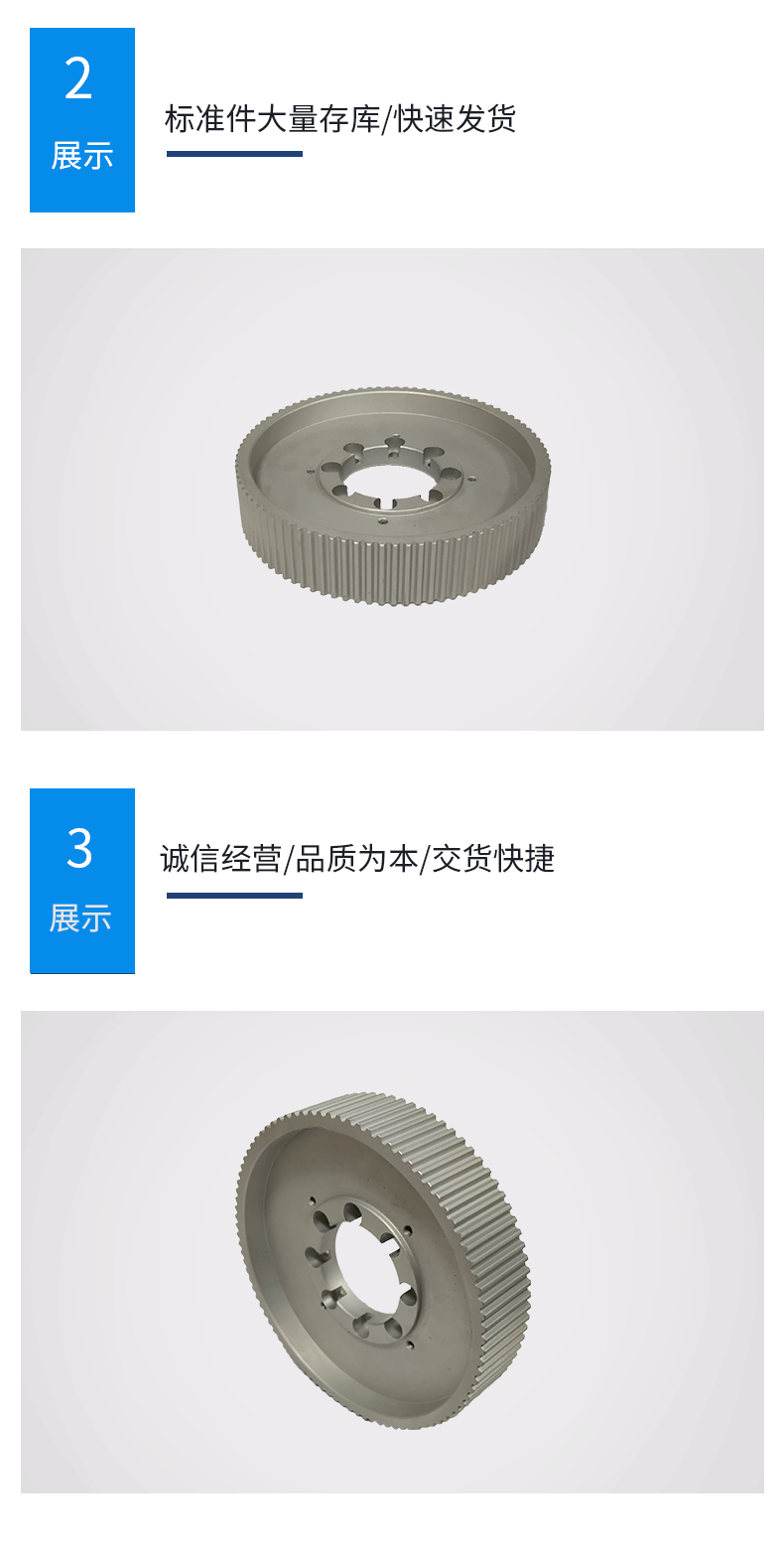 2
展示

标准件大量存库/快速发货

3
展示

诚信经营/品质为本/交货快捷