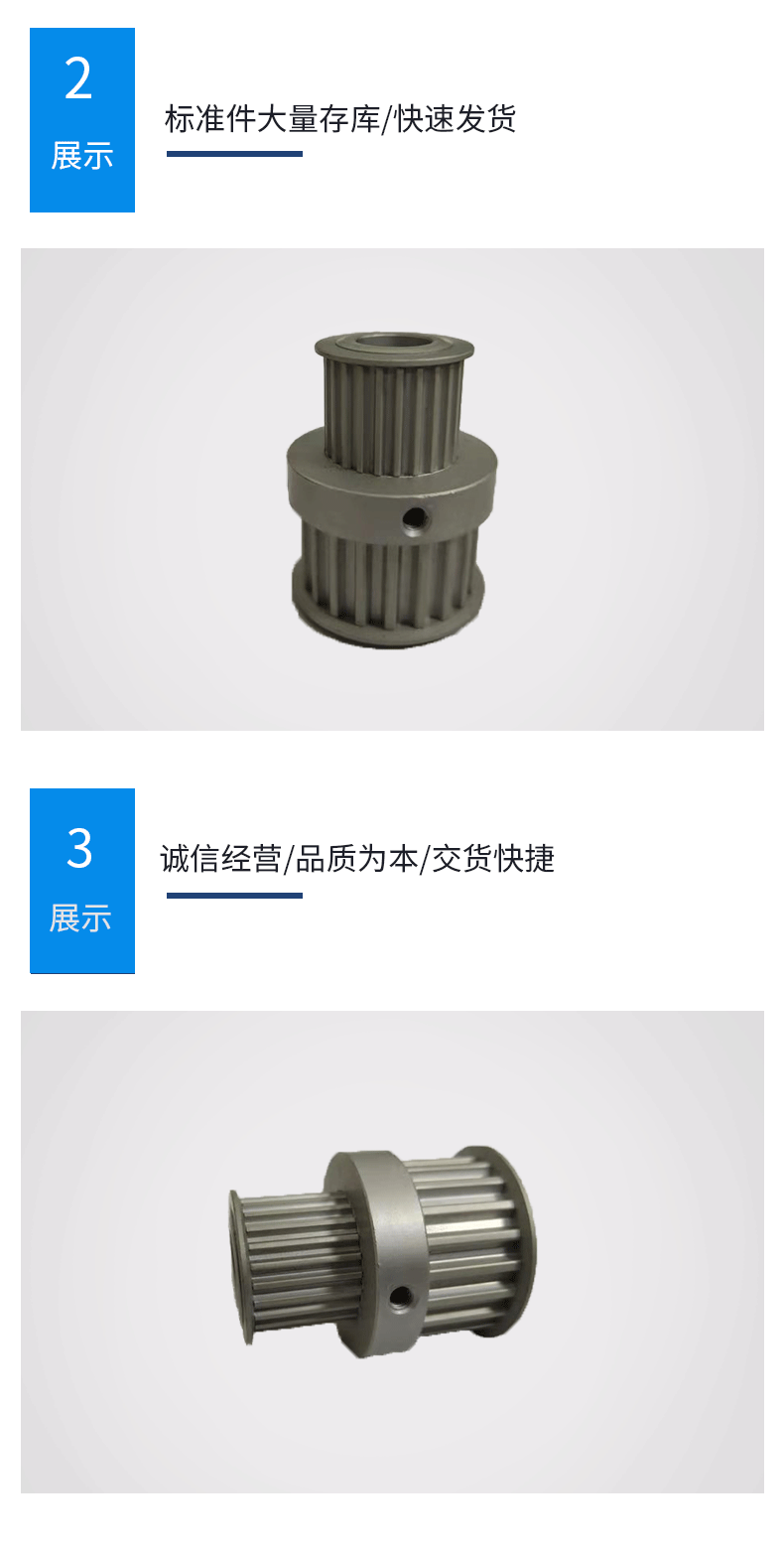 2
展示

标准件大量存库/快速发货

3
展示

诚信经营/品质为本/交货快捷